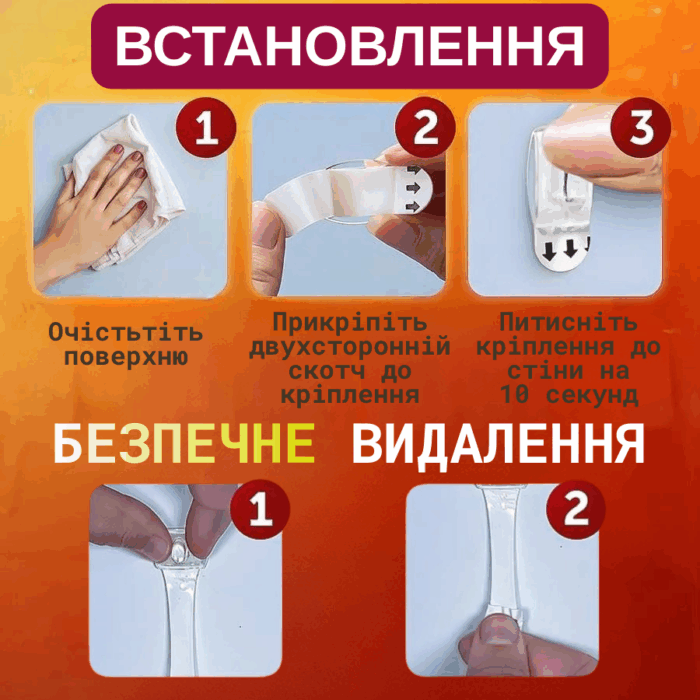 ВСТАНОВЛЕННЯ

1

2

3

Очістьтіть поверхню

Прикріпіть двухсторонній скотч до кріплення

Питисніть кріплення до стіни на 10 секунд

БЕЗПЕЧНЕ ВИДАЛЕННЯ

1

2